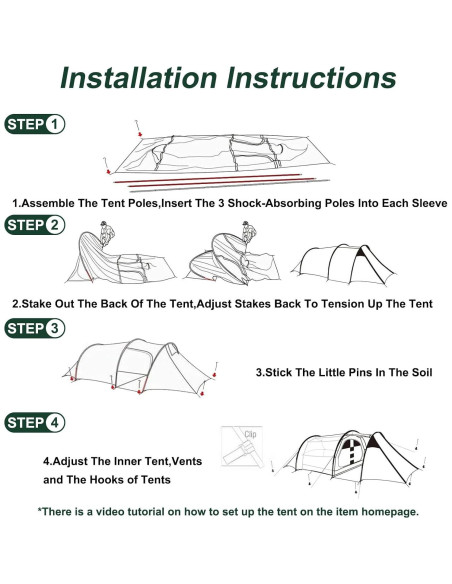 Installation Instructions

STEP 1

1.Assemble The Tent Poles,Insert The 3 Shock-Absorbing Poles Into Each Sleeve

STEP 2

2.Stake Out The Back Of The Tent,Adjust Stakes Back To Tension Up The Tent

STEP 3

3.Stick The Little Pins In The Soil

STEP 4

Clip

4.Adjust The Inner Tent,Vents and The Hooks of Tents

*There is a video tutorial on how to set up the tent on the item homepage.