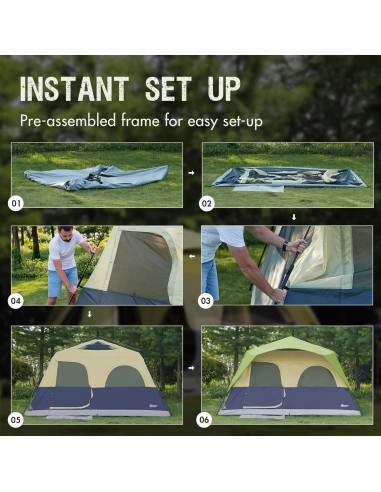 INSTANT SET UP

Pre-assembled frame for easy set-up

01

02

04

03

05

06