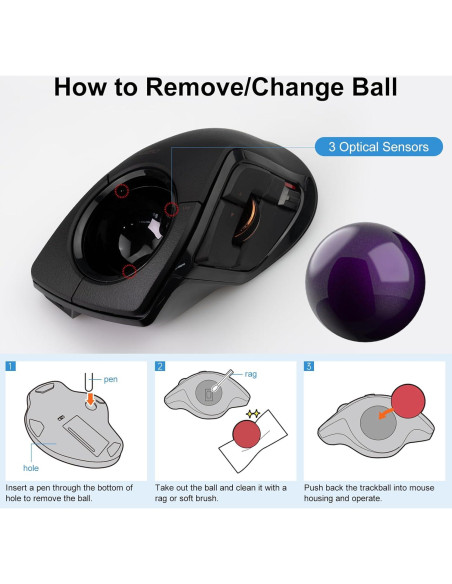 How to Remove/Change Ball

3 Optical Sensors

1

pen

hole

Insert a pen through the bottom of hole to remove the ball.

2

rag

Take out the ball and clean it with a rag or soft brush.

3

Push back the trackball into mouse housing and operate.