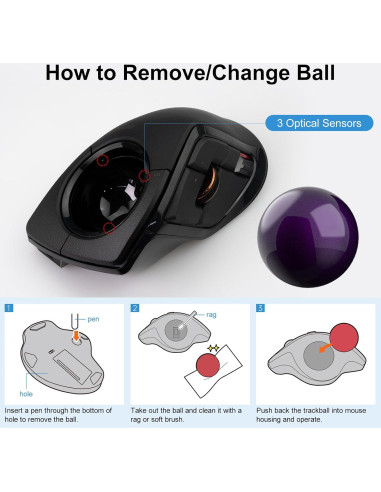 How to Remove/Change Ball

3 Optical Sensors

1

pen

hole

Insert a pen through the bottom of hole to remove the ball.

2

rag

Take out the ball and clean it with a rag or soft brush.

3

Push back the trackball into mouse housing and operate.