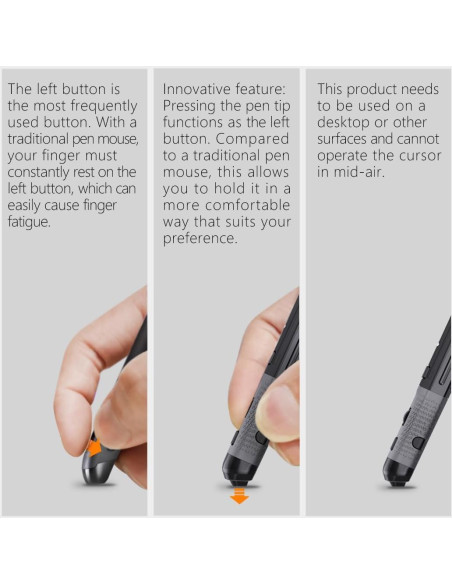 The left button is the most frequently used button. With a traditional pen mouse, your finger must constantly rest on the left button, which can easily cause finger fatigue.

Innovative feature: Pressing the pen tip functions as the left button. Compared to a traditional pen mouse, this allows you to hold it in a more comfortable way that suits your preference.

This product needs to be used on a desktop or other surfaces and cannot operate the cursor in mid-air.