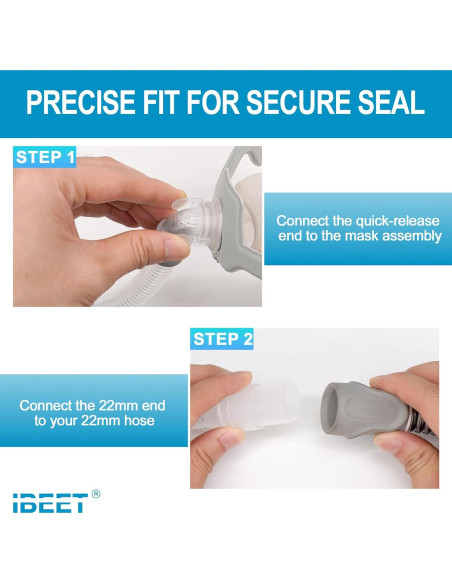 PRECISE FIT FOR SECURE SEAL

STEP 1

Connect the quick-release end to the mask assembly

STEP 2

Connect the 22mm end to your 22mm hose

IBEET®