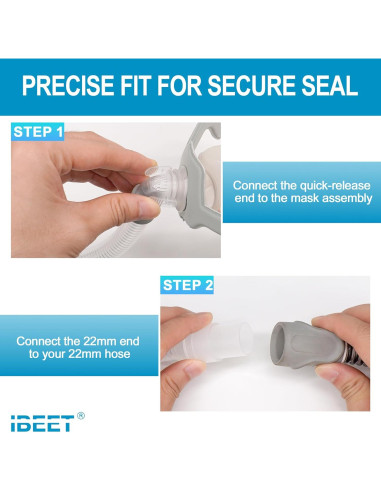 PRECISE FIT FOR SECURE SEAL

STEP 1

Connect the quick-release end to the mask assembly

STEP 2

Connect the 22mm end to your 22mm hose

IBEET®