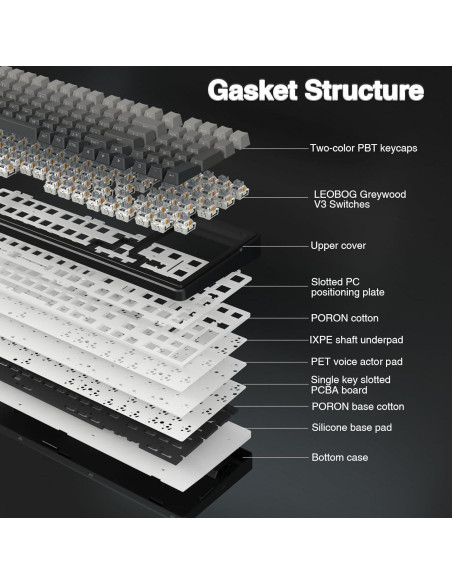 Gasket Structure

Two-color PBT keycaps

LEOBOG Greywood V3 Switches

Upper cover

Slotted PC positioning plate

PORON cotton

IXPE shaft underpad

PET voice actor pad

Single key slotted PCBA board

PORON base cotton

Silicone base pad

Bottom case