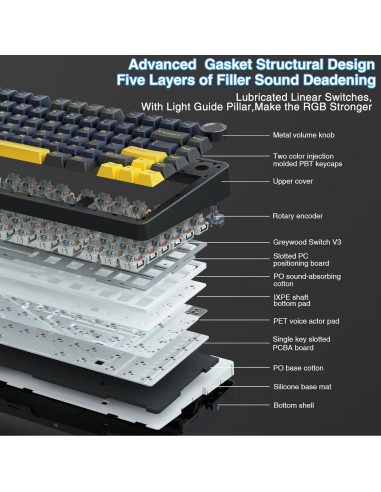 Advanced Gasket Structural Design
Five Layers of Filler Sound Deadening

Lubricated Linear Switches,
With Light Guide Pillar,Make the RGB Stronger

Metal volume knob

Two color injection molded PBT keycaps

Upper cover

Rotary encoder

Greywood Switch V3

Slotted PC positioning board

PO sound-absorbing cotton

IXPE shaft bottom pad

PET voice actor pad

Single key slotted PCBA board

PO base cotton

Silicone base mat

Bottom shell