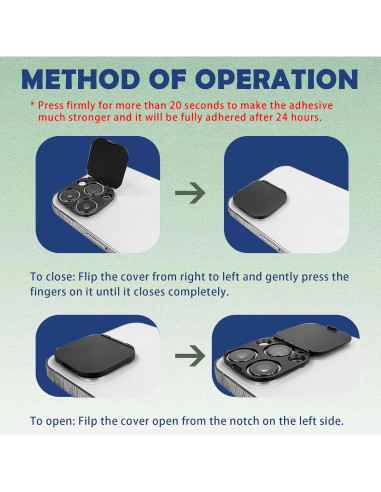 METHOD OF OPERATION

* Press firmly for more than 20 seconds to make the adhesive much stronger and it will be fully adhered after 24 hours.

To close: Flip the cover from right to left and gently press the fingers on it until it closes completely.

To open: Filp the cover open from the notch on the left side.