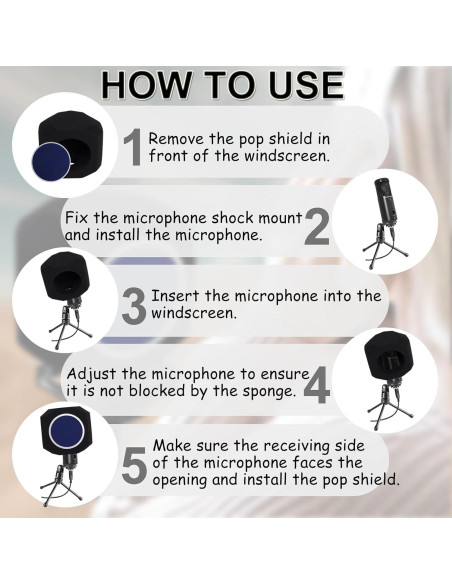 HOW TO USE

1 Remove the pop shield in front of the windscreen.

Fix the microphone shock mount and install the microphone. 2

3 Insert the microphone into the windscreen.

Adjust the microphone to ensure it is not blocked by the sponge. 4

5 Make sure the receiving side of the microphone faces the opening and install the pop shield.