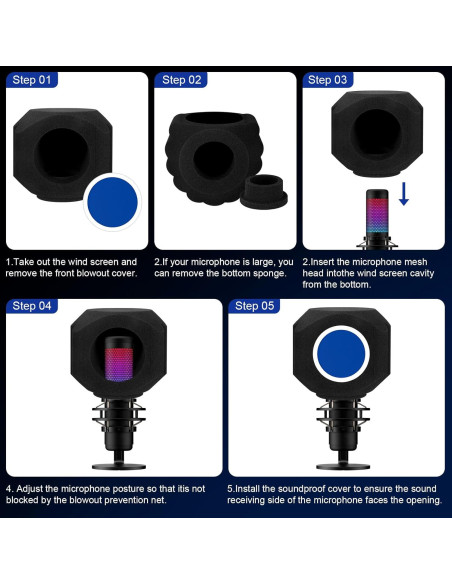 Step 01

1.Take out the wind screen and remove the front blowout cover.

Step 02

2.If your microphone is large, you can remove the bottom sponge.

Step 03

2.Insert the microphone mesh head intothe wind screen cavity from the bottom.

Step 04

4. Adjust the microphone posture so that itis not blocked by the blowout prevention net.

Step 05

5.Install the soundproof cover to ensure the sound receiving side of the microphone faces the opening.