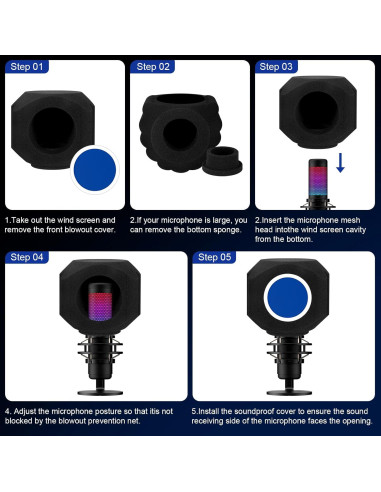 Step 01

1.Take out the wind screen and remove the front blowout cover.

Step 02

2.If your microphone is large, you can remove the bottom sponge.

Step 03

2.Insert the microphone mesh head intothe wind screen cavity from the bottom.

Step 04

4. Adjust the microphone posture so that itis not blocked by the blowout prevention net.

Step 05

5.Install the soundproof cover to ensure the sound receiving side of the microphone faces the opening.