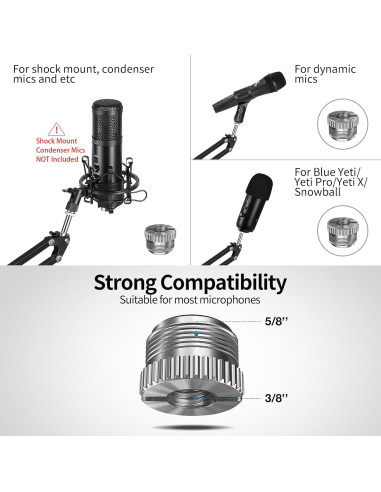 For shock mount, condenser mics and etc

!
Shock Mount
Condenser Mics
NOT Included

For dynamic mics

For Blue Yeti/ Yeti Pro/Yeti X/ Snowball

Strong Compatibility
Suitable for most microphones

5/8''

3/8''