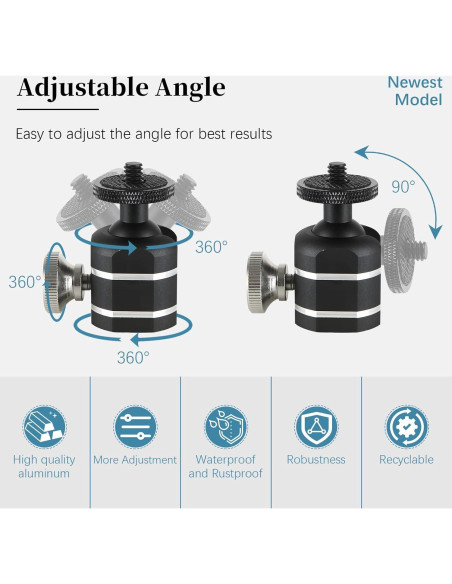 Adjustable Angle

Newest Model

Easy to adjust the angle for best results

360°

360°

360°

90°

High quality aluminum

More Adjustment

Waterproof and Rustproof

Robustness

Recyclable