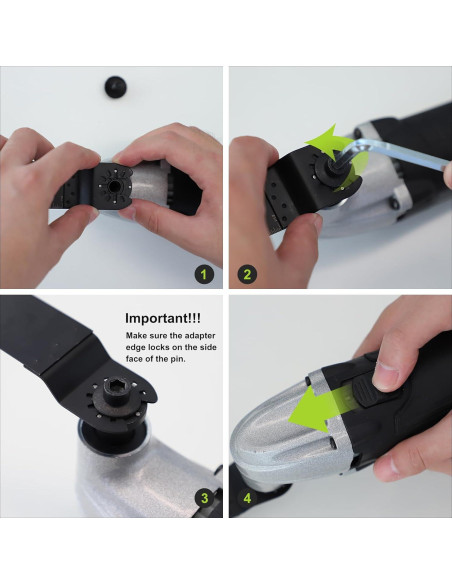 1

2

Important!!!
Make sure the adapter edge locks on the side face of the pin.

3

4