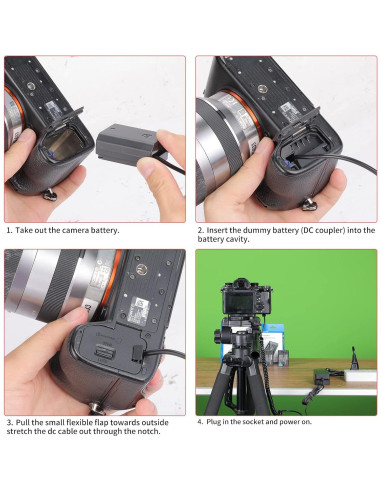 1. Take out the camera battery.

2. Insert the dummy battery (DC coupler) into the battery cavity.

3. Pull the small flexible flap towards outside stretch the dc cable out through the notch.

4. Plug in the socket and power on.