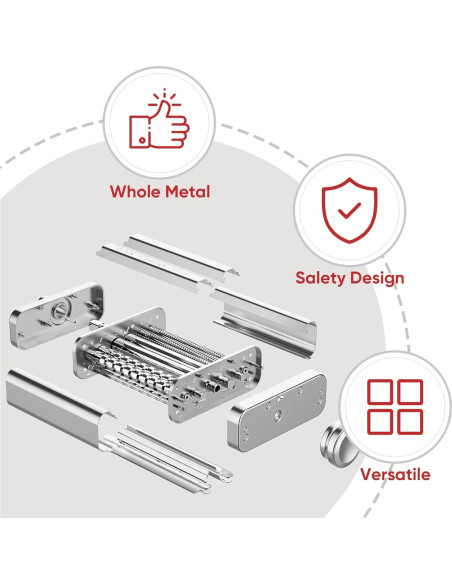 Whole Metal

Salety Design

Versatile