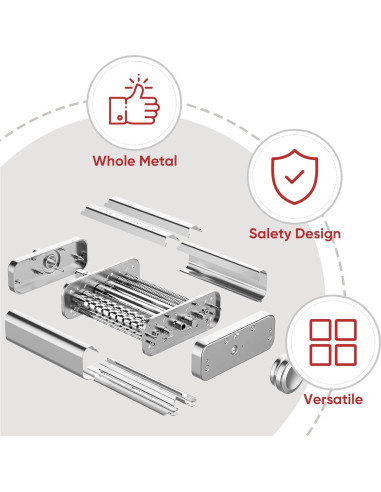 Whole Metal

Salety Design

Versatile