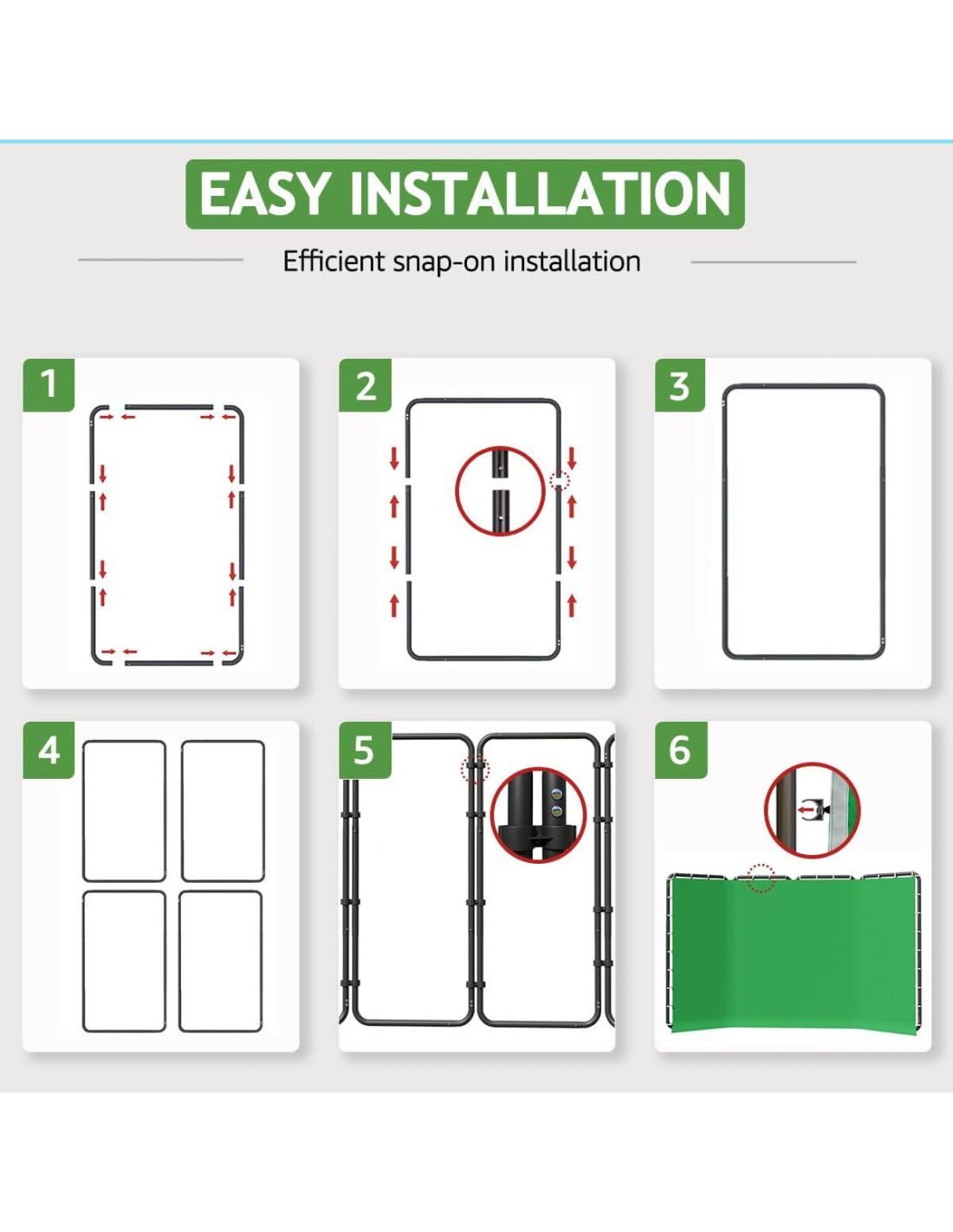 EASY INSTALLATION

Efficient snap-on installation

1

2

3

4

5

6