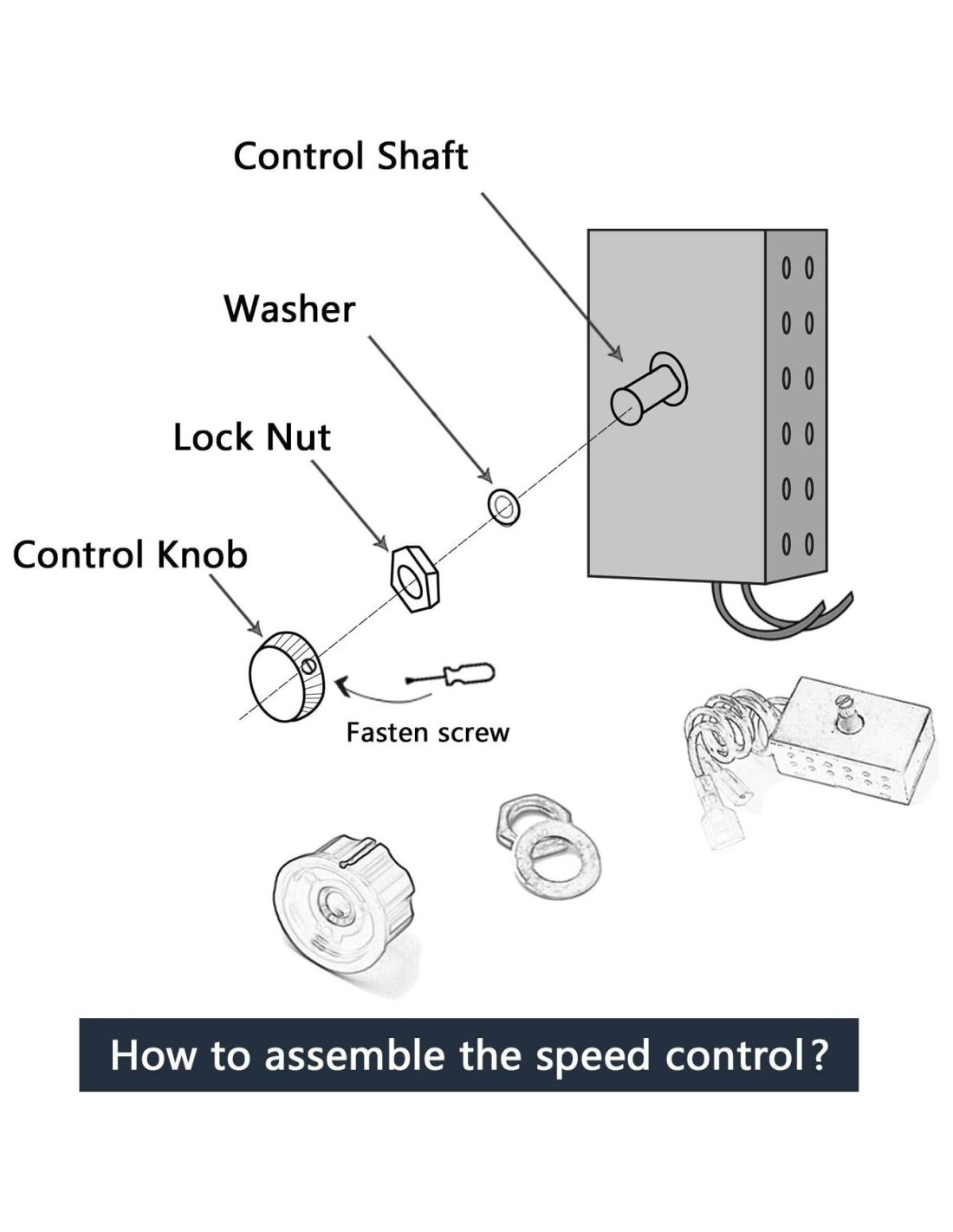 Control Shaft

Washer

Lock Nut

Control Knob

Fasten screw

How to assemble the speed control?