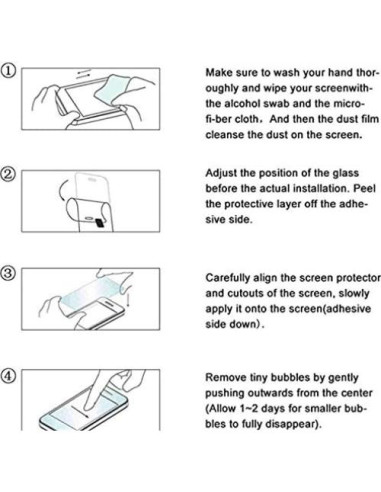 ①

Make sure to wash your hand thoroughly and wipe your screenwith-the alcohol swab and the micro-fi-ber cloth. And then the dust film cleanse the dust on the screen.

②

Adjust the position of the glass before the actual installation. Peel the protective layer off the adhesive side.

③

Carefully align the screen protector and cutouts of the screen, slowly apply it onto the screen(adhesive side down).

④

Remove tiny bubbles by gently pushing outwards from the center (Allow 1~2 days for smaller bubbles to fully disappear).