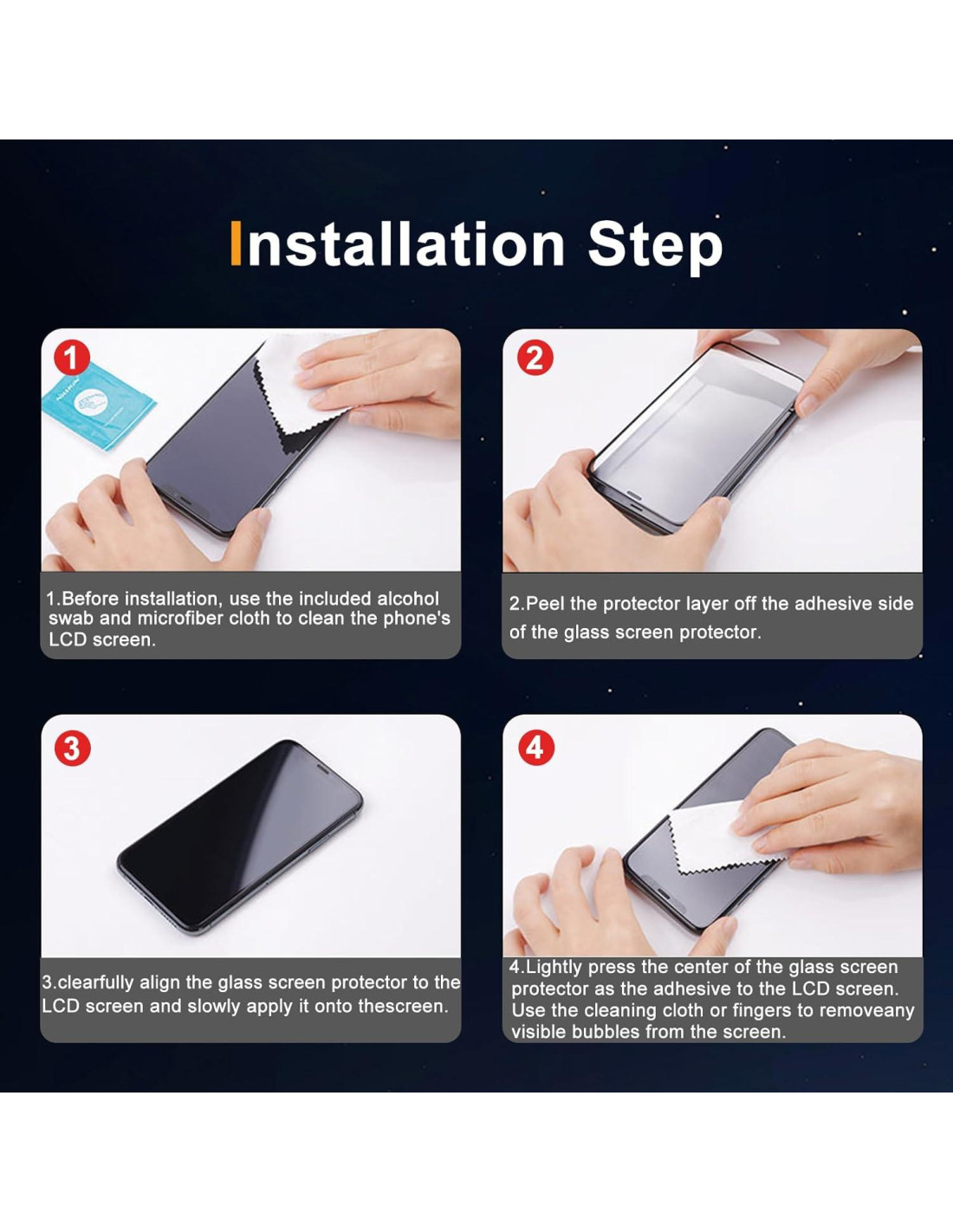 Installation Step

1

1.Before installation, use the included alcohol swab and microfiber cloth to clean the phone's LCD screen.

2

2.Peel the protector layer off the adhesive side of the glass screen protector.

3

3.clearfully align the glass screen protector to the LCD screen and slowly apply it onto thescreen.

4

4.Lightly press the center of the glass screen protector as the adhesive to the LCD screen. Use the cleaning cloth or fingers to removeany visible bubbles from the screen.