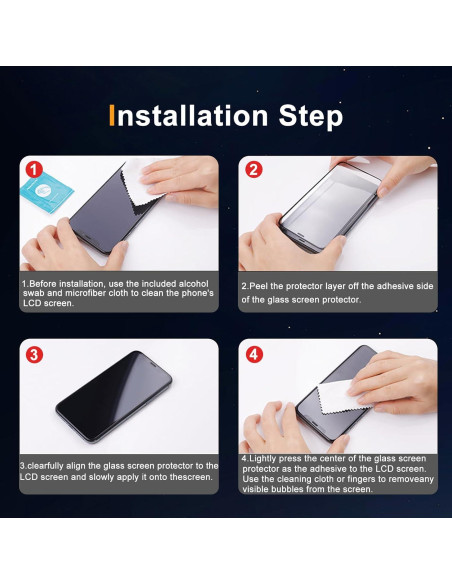 Installation Step

1

1.Before installation, use the included alcohol swab and microfiber cloth to clean the phone's LCD screen.

2

2.Peel the protector layer off the adhesive side of the glass screen protector.

3

3.clearfully align the glass screen protector to the LCD screen and slowly apply it onto thescreen.

4

4.Lightly press the center of the glass screen protector as the adhesive to the LCD screen. Use the cleaning cloth or fingers to removeany visible bubbles from the screen.