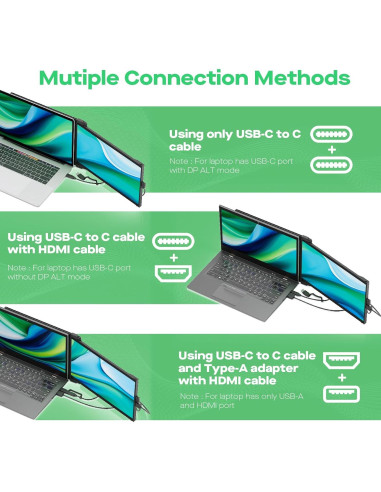 Mutiple Connection Methods

Using only USB-C to C cable

Note : For laptop has USB-C port with DP ALT mode

+

Using USB-C to C cable with HDMI cable

Note : For laptop has USB-C port without DP ALT mode

+

Using USB-C to C cable and Type-A adapter with HDMI cable

Note : For laptop has only USB-A and HDMI port

+