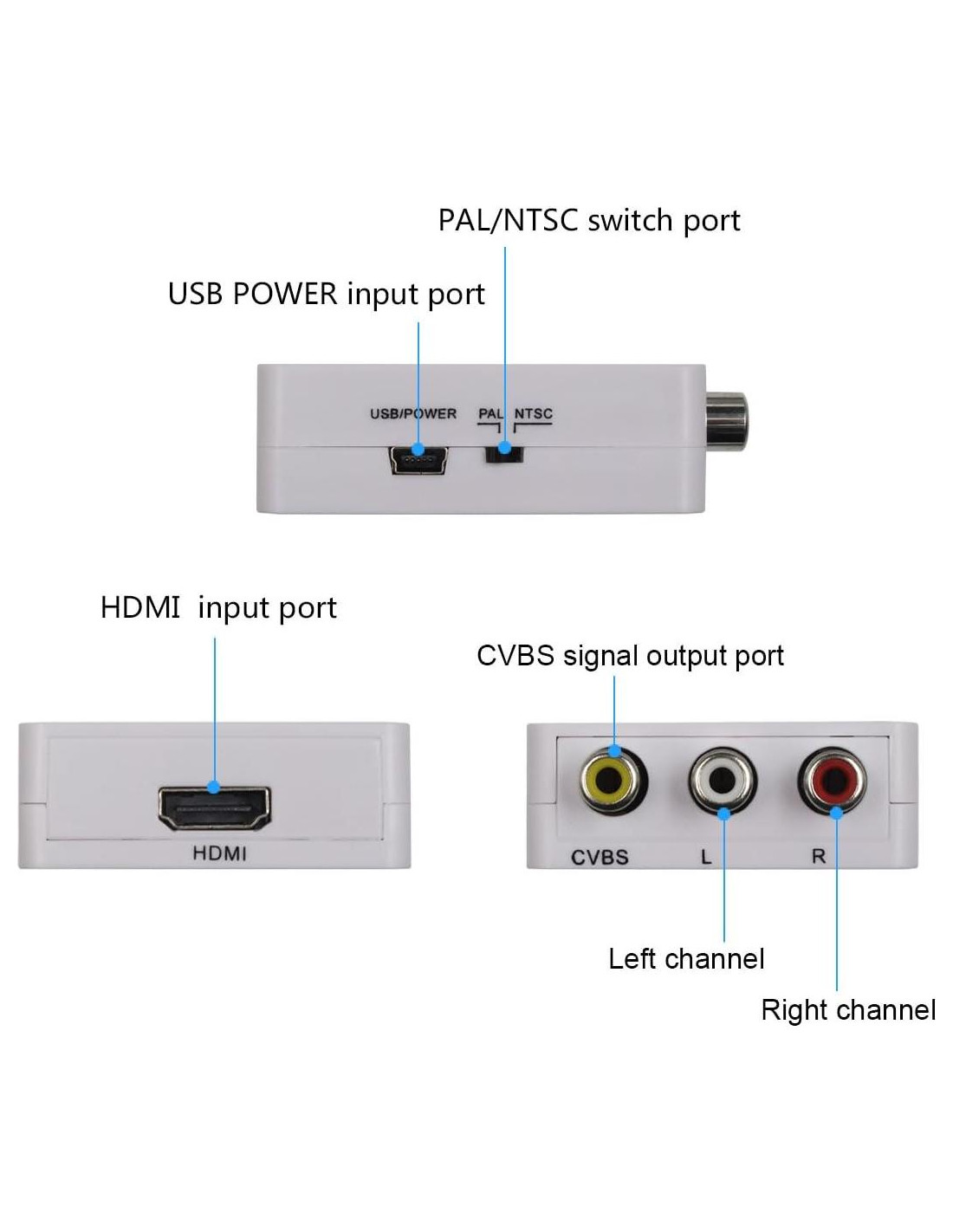 PAL/NTSC switch port

USB POWER input port

USB/POWER

PAL NTSC

HDMI input port

HDMI

CVBS signal output port

CVBS L R

Left channel

Right channel