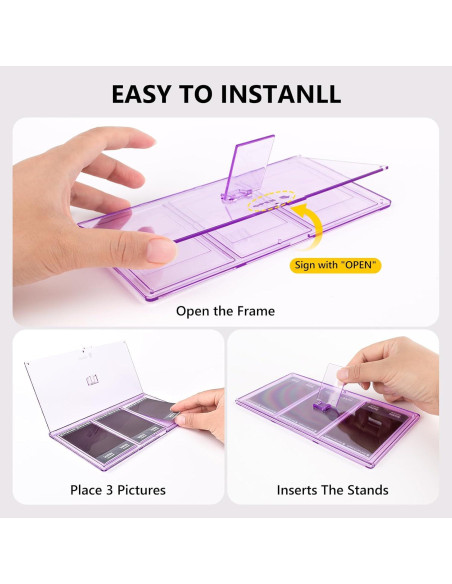 EASY TO INSTANLL

Sign with "OPEN"

Open the Frame

Place 3 Pictures

Inserts The Stands