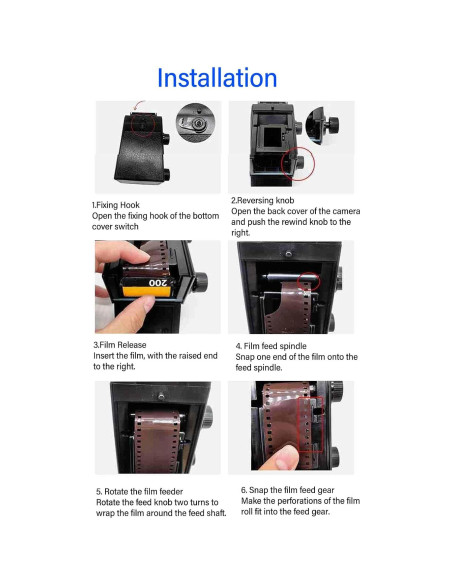 Installation

1.Fixing Hook
Open the fixing hook of the bottom cover switch

2.Reversing knob
Open the back cover of the camera and push the rewind knob to the right.

200

3.Film Release
Insert the film, with the raised end to the right.

4. Film feed spindle
Snap one end of the film onto the feed spindle.

5. Rotate the film feeder
Rotate the feed knob two turns to wrap the film around the feed shaft.

6. Snap the film feed gear
Make the perforations of the film roll fit into the feed gear.