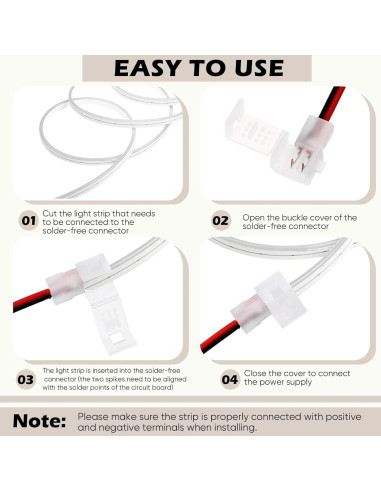 EASY TO USE

01 Cut the light strip that needs to be connected to the solder-free connector

02 Open the buckle cover of the solder-free connector

03 The light strip is inserted into the solder-free connector (the two spikes need to be aligned with the solder points of the circuit board)

04 Close the cover to connect the power supply

Note: Please make sure the strip is properly connected with positive and negative terminals when installing.