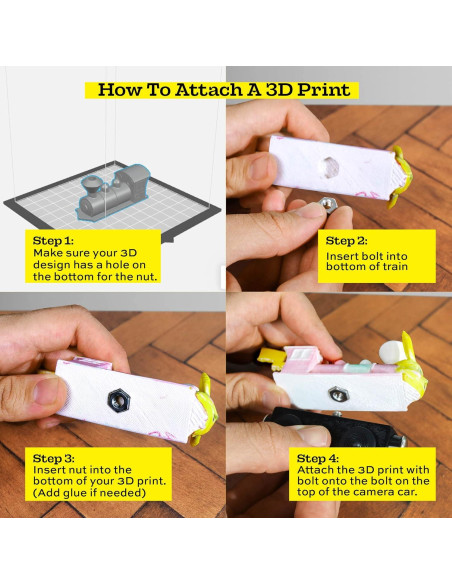 How To Attach A 3D Print

Step 1:
Make sure your 3D design has a hole on the bottom for the nut.

Step 2:
Insert bolt into bottom of train

Step 3:
Insert nut into the bottom of your 3D print. (Add glue if needed)

Step 4:
Attach the 3D print with bolt onto the bolt on the top of the camera car.