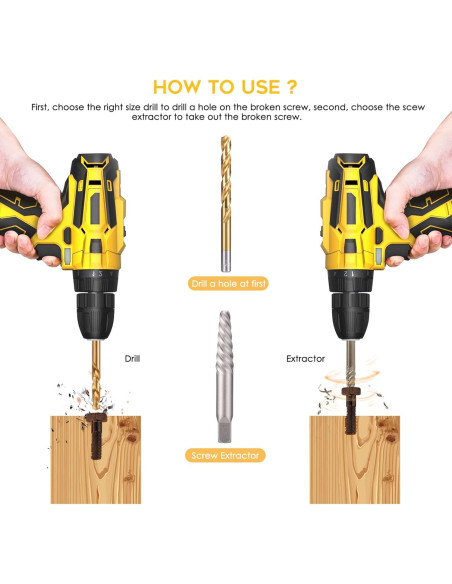 HOW TO USE ?

First, choose the right size drill to drill a hole on the broken screw, second, choose the scew extractor to take out the broken screw.

Drill a hole at first

Drill

Extractor

Screw Extractor