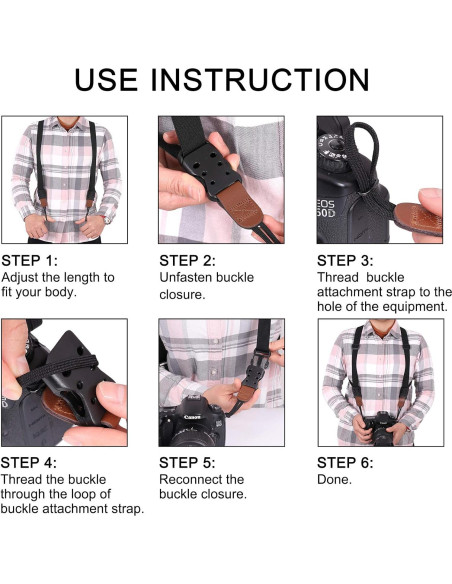 USE INSTRUCTION

EOS
50D

STEP 1:
Adjust the length to fit your body.

STEP 2:
Unfasten buckle closure.

STEP 3:
Thread buckle attachment strap to the hole of the equipment.

Canon

STEP 4:
Thread the buckle through the loop of buckle attachment strap.

STEP 5:
Reconnect the buckle closure.

STEP 6:
Done.