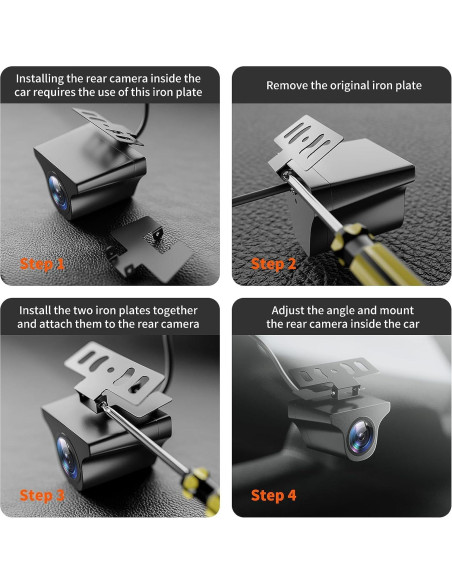 Installing the rear camera inside the car requires the use of this iron plate

Step 1

Remove the original iron plate

Step 2

Install the two iron plates together and attach them to the rear camera

Step 3

Adjust the angle and mount the rear camera inside the car

Step 4