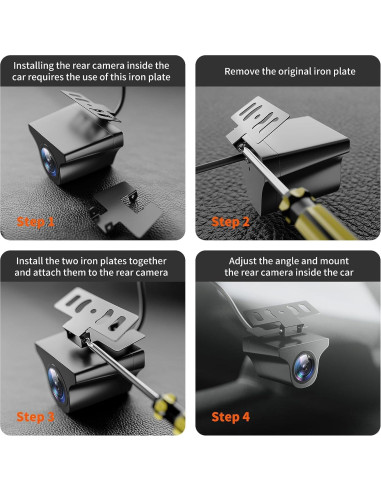 Installing the rear camera inside the car requires the use of this iron plate

Step 1

Remove the original iron plate

Step 2

Install the two iron plates together and attach them to the rear camera

Step 3

Adjust the angle and mount the rear camera inside the car

Step 4