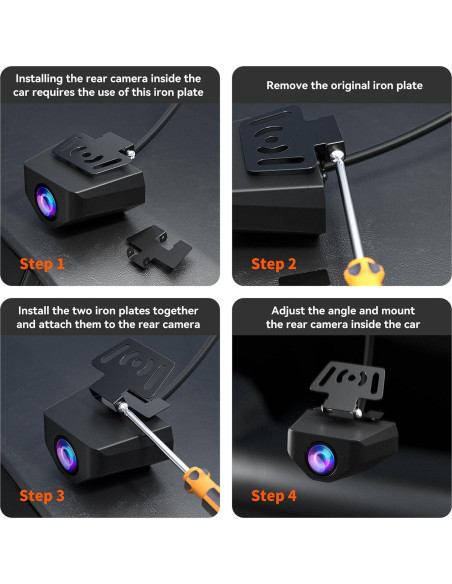 Installing the rear camera inside the car requires the use of this iron plate

Step 1

Remove the original iron plate

Step 2

Install the two iron plates together and attach them to the rear camera

Step 3

Adjust the angle and mount the rear camera inside the car

Step 4