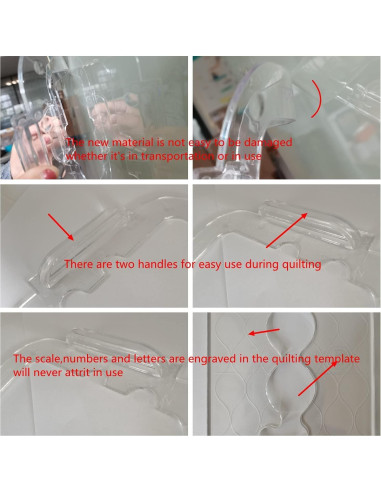 The new material is not easy to be damaged whether it's in transportation or in use

There are two handles for easy use during quilting

The scale,numbers and letters are engraved in the quilting template will never attrit in use