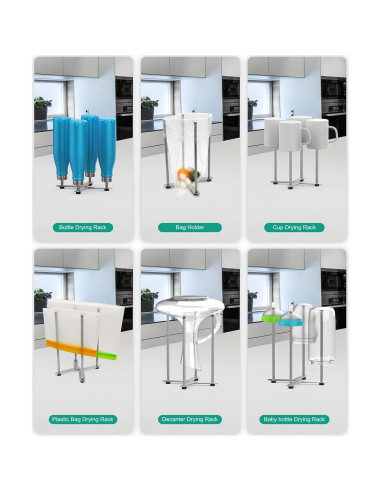 Bottle Drying Rack

Bag Holder

Cup Drying Rack

Plastic Bag Drying Rack

Decanter Drying Rack

Baby bottle Drying Rack