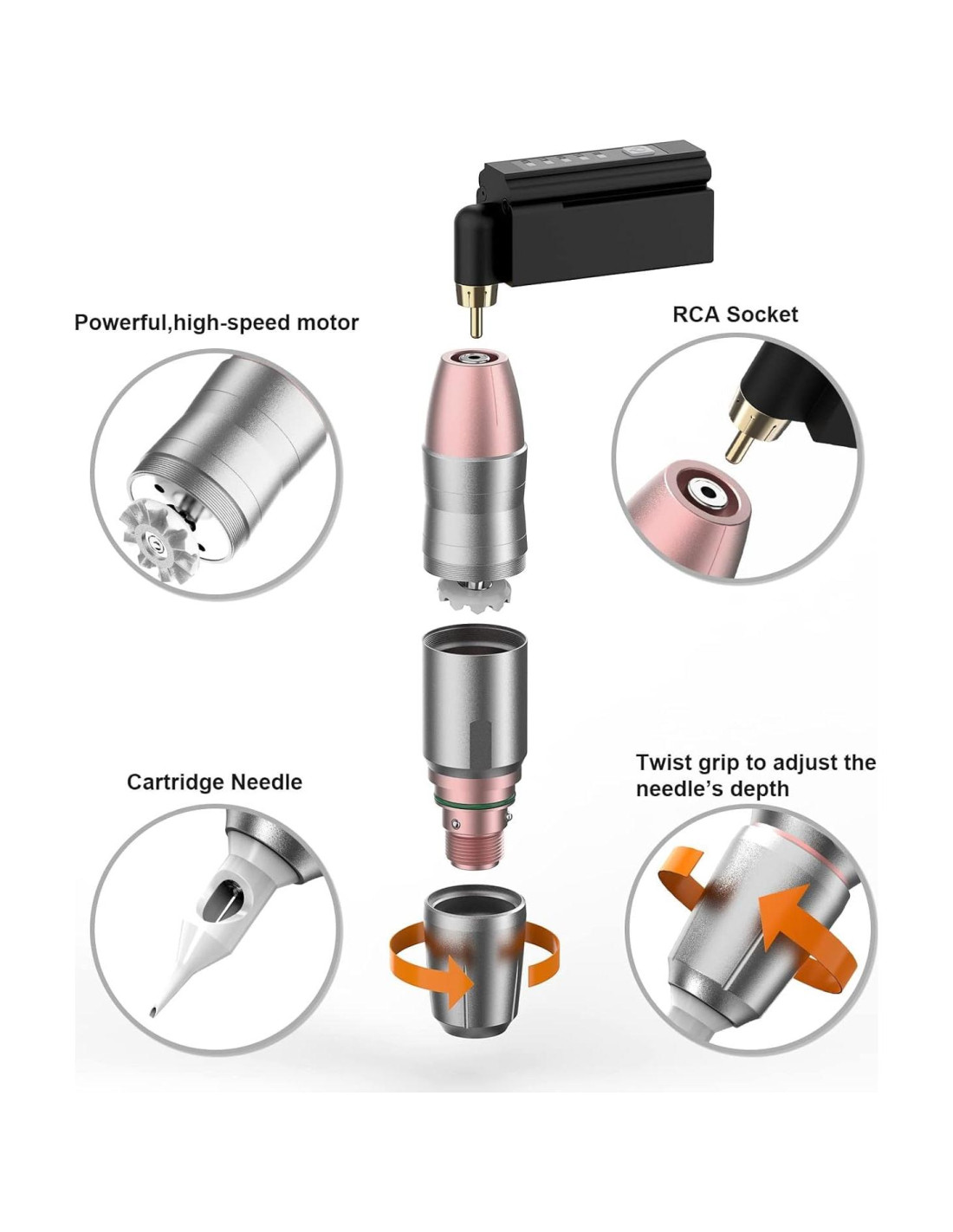 Powerful,high-speed motor

RCA Socket

Cartridge Needle

Twist grip to adjust the needle's depth