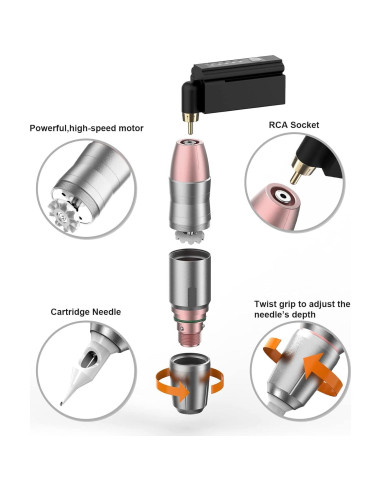 Powerful,high-speed motor

RCA Socket

Cartridge Needle

Twist grip to adjust the needle's depth