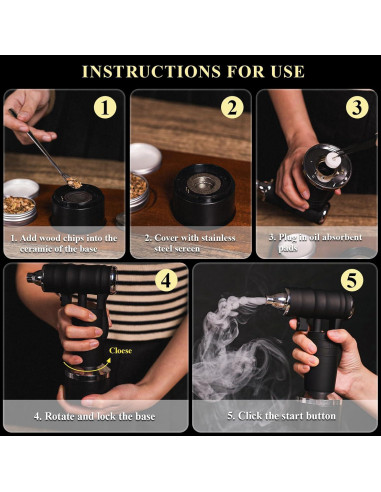 INSTRUCTIONS FOR USE

1

1. Add wood chips into the ceramic of the base

2

2. Cover with stainless steel screen

3

3. Plug in oil absorbent pads

4

Cloese

4. Rotate and lock the base

5

5. Click the start button