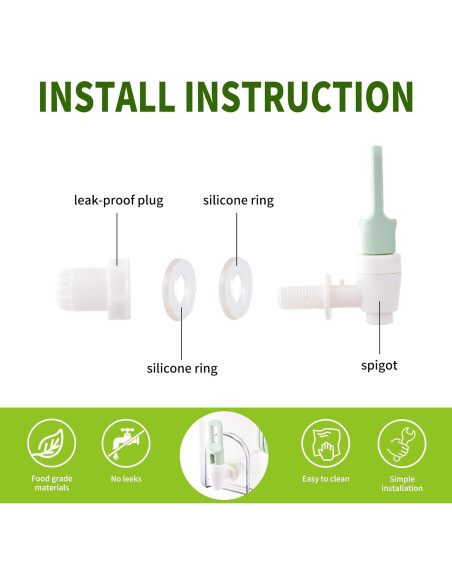 INSTALL INSTRUCTION

leak-proof plug

silicone ring

silicone ring

spigot

Food grade materials

No leeks

Easy to clean

Simple installation