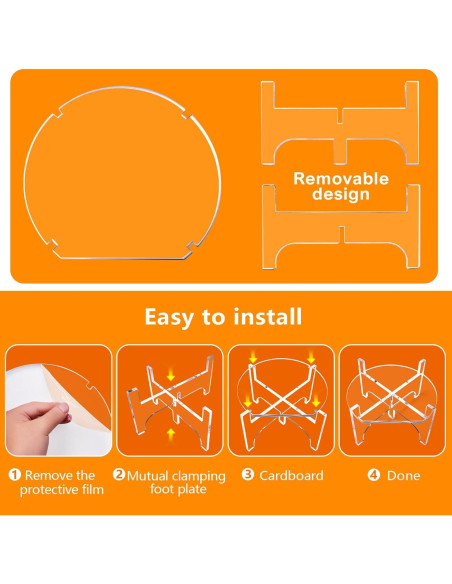 Removable design

Easy to install

❶ Remove the protective film

❷ Mutual clamping foot plate

❸ Cardboard

❹ Done