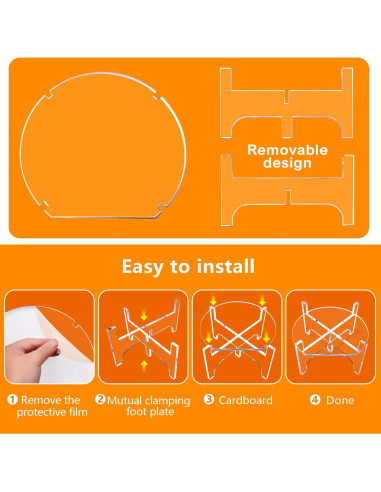 Removable design

Easy to install

❶ Remove the protective film

❷ Mutual clamping foot plate

❸ Cardboard

❹ Done