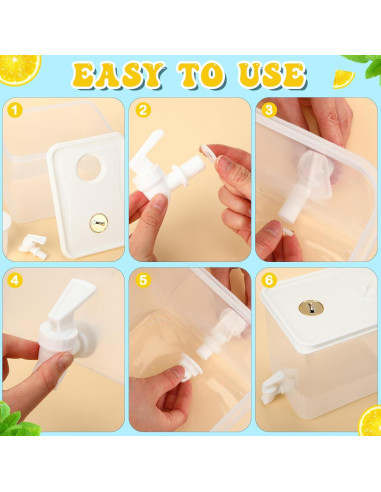 EASY TO USE

1

2

3

4

5

6