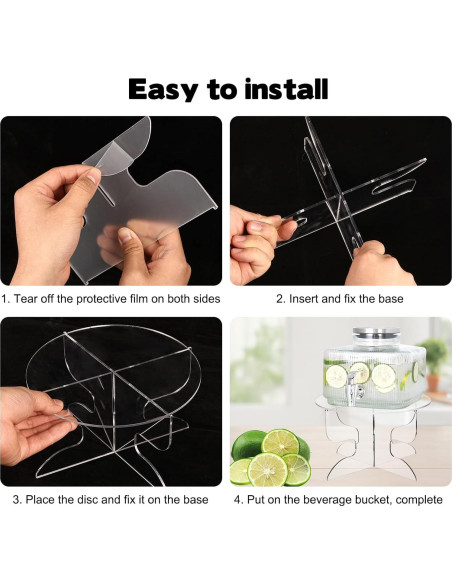 Easy to install

1. Tear off the protective film on both sides

2. Insert and fix the base

3. Place the disc and fix it on the base

4. Put on the beverage bucket, complete