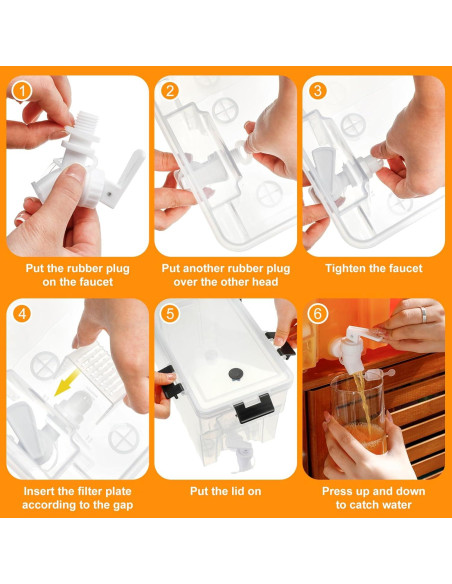 1
Put the rubber plug on the faucet

2
Put another rubber plug over the other head

3
Tighten the faucet

4
Insert the filter plate according to the gap

5
Put the lid on

6
Press up and down to catch water