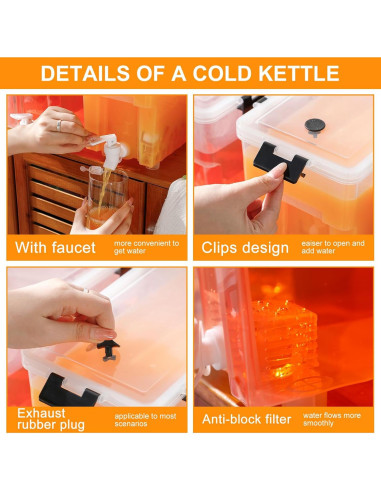 DETAILS OF A COLD KETTLE

With faucet
more convenient to get water

Clips design
eaiser to open and add water

Exhaust rubber plug
applicable to most scenarios

Anti-block filter
water flows more smoothly