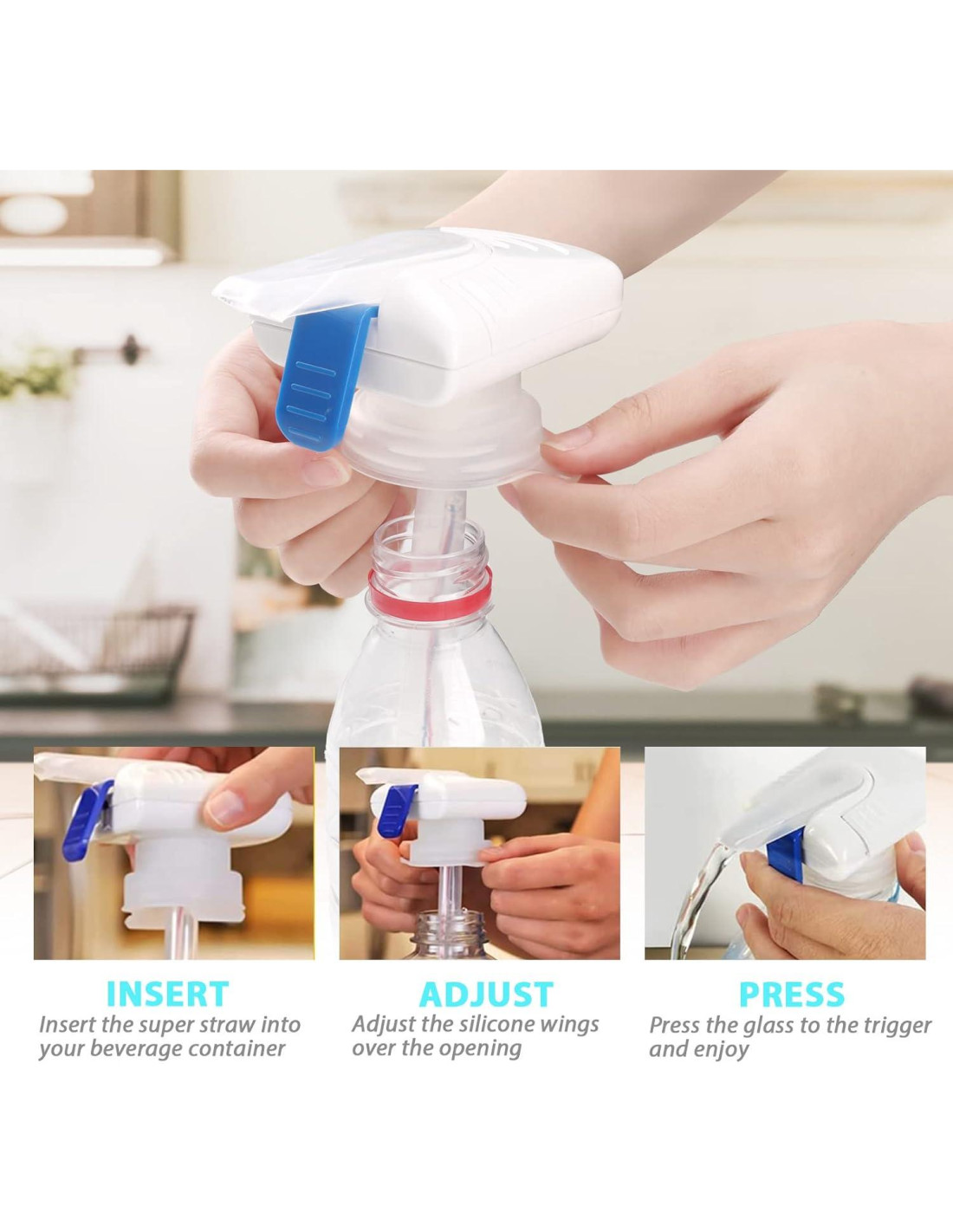 INSERT
Insert the super straw into your beverage container

ADJUST
Adjust the silicone wings over the opening

PRESS
Press the glass to the trigger and enjoy