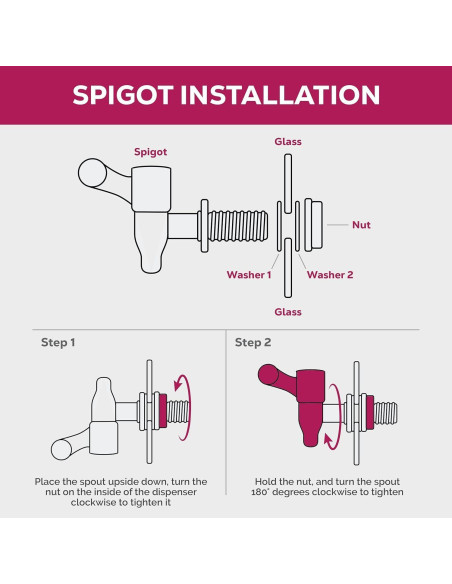 SPIGOT INSTALLATION

Spigot

Glass

Nut

Washer 1

Washer 2

Glass

Step 1

Place the spout upside down, turn the nut on the inside of the dispenser clockwise to tighten it

Step 2

Hold the nut, and turn the spout 180° degrees clockwise to tighten