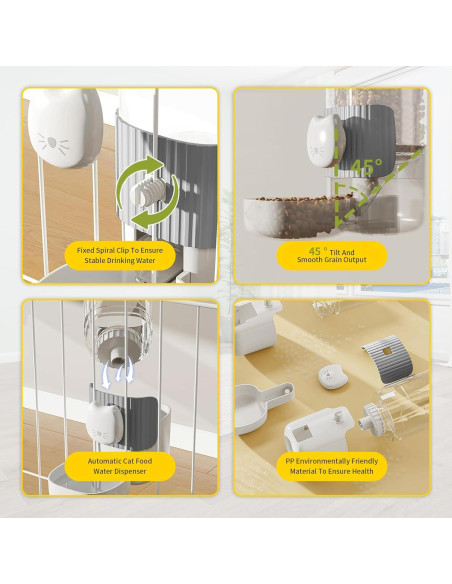 Fixed Spiral Clip To Ensure Stable Drinking Water

45°

45 ° Tilt And Smooth Grain Output

Automatic Cat Food Water Dispenser

PP Environmentally Friendly Material To Ensure Health